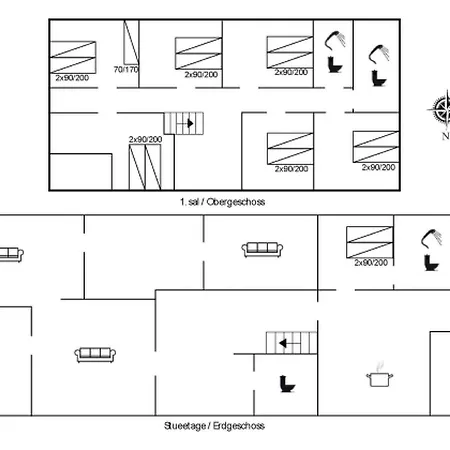 2x90/200

70/170

2x90/200

2x90/200

N

2x90/200

2x90/200

2x90/200

1. sal / Obergeschoss

2x90/200

Stueetage / Erdgeschoss